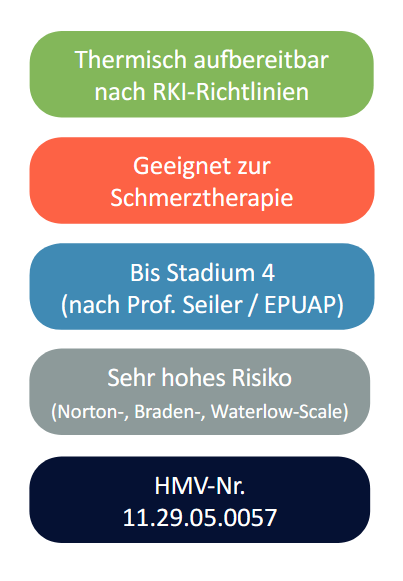 Thermisch aufbereitbar
nach RKI-Richtlinien

Geeignet zur
Schmerztherapie

Bis Stadium 4
(nach Prof. Seiler / EPUAP)

Sehr hohes Risiko
(Norton-, Braden-, Waterlow-Scale)

HMV-Nr.
11.29.05.0057